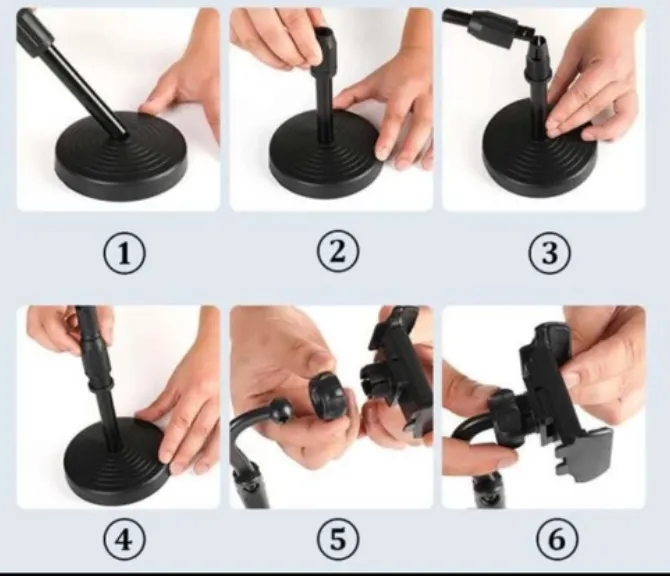 ①
②
③
④
⑤
⑥